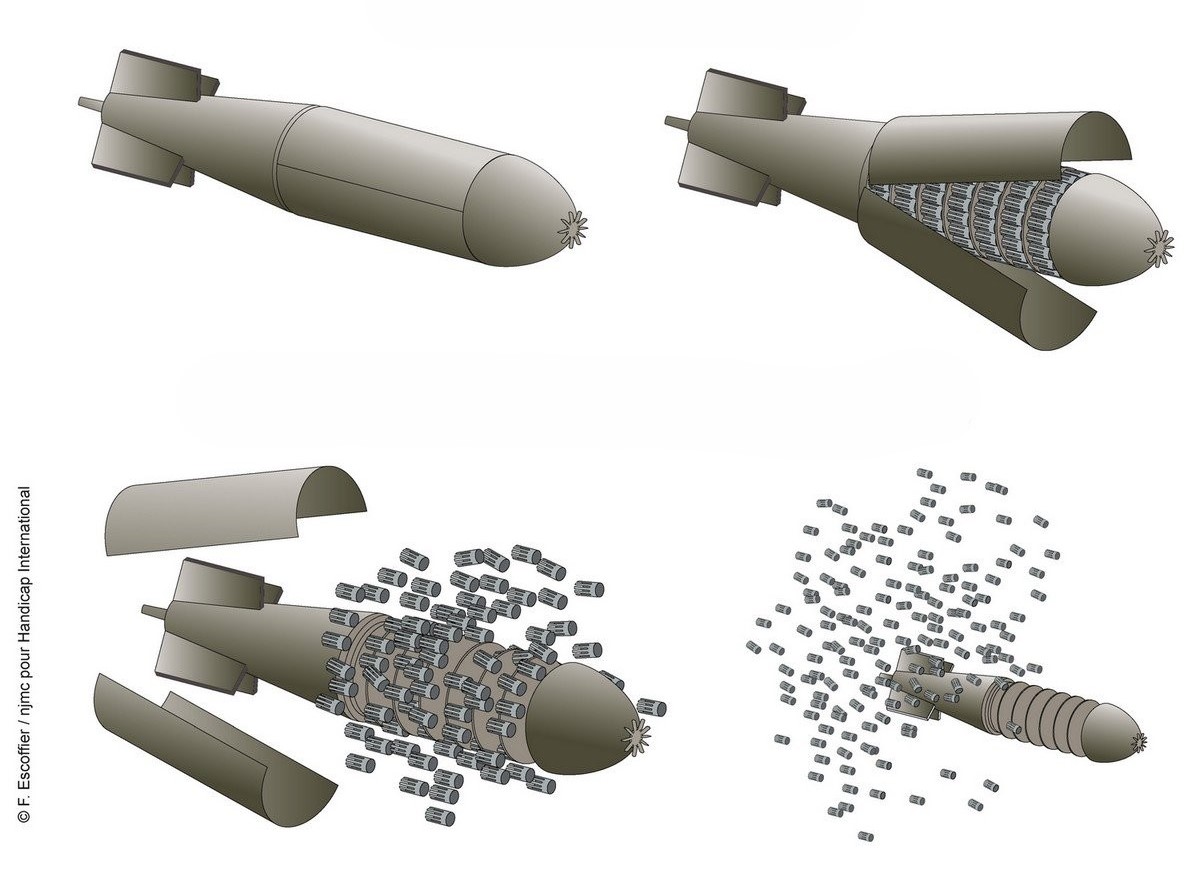 © F. Escoffier / njmc pour Handicap International